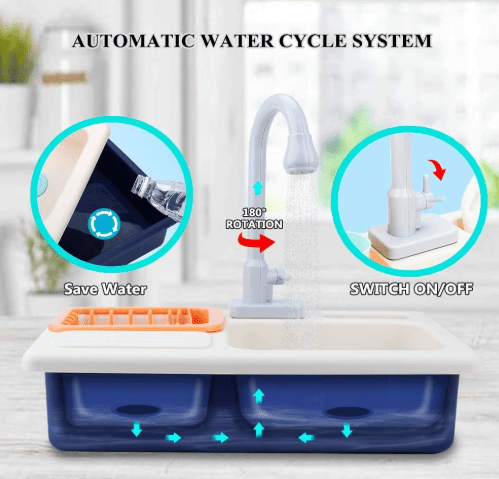 AUTOMATIC WATER CYCLE SYSTEM

180°
ROTATION

Save Water

SWITCH ON/OFF