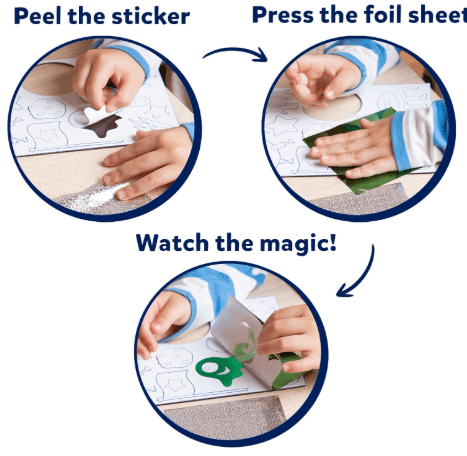 Peel the sticker

Press the foil sheet

Watch the magic!