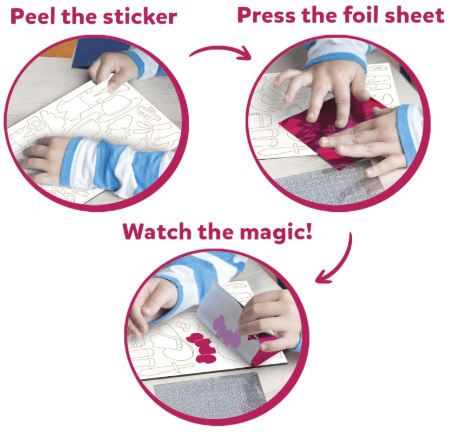 Peel the sticker

Press the foil sheet

Watch the magic!